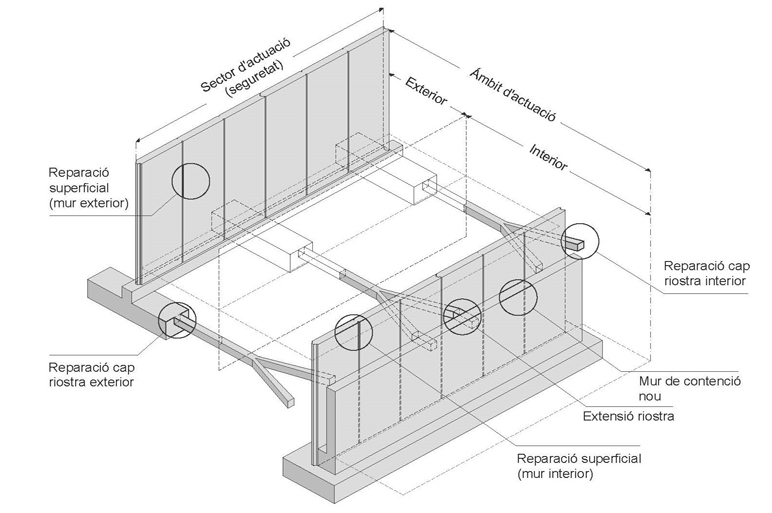 Sector d'actuació
(seguretat)

Àmbit d'actuació

Exterior

Interior

Reparació
superficial
(mur exterior)

Reparació cap
riostra interior

Reparació cap
riostra exterior

Mur de contenció
nou

Extensió riostra

Reparació superficial
(mur interior)